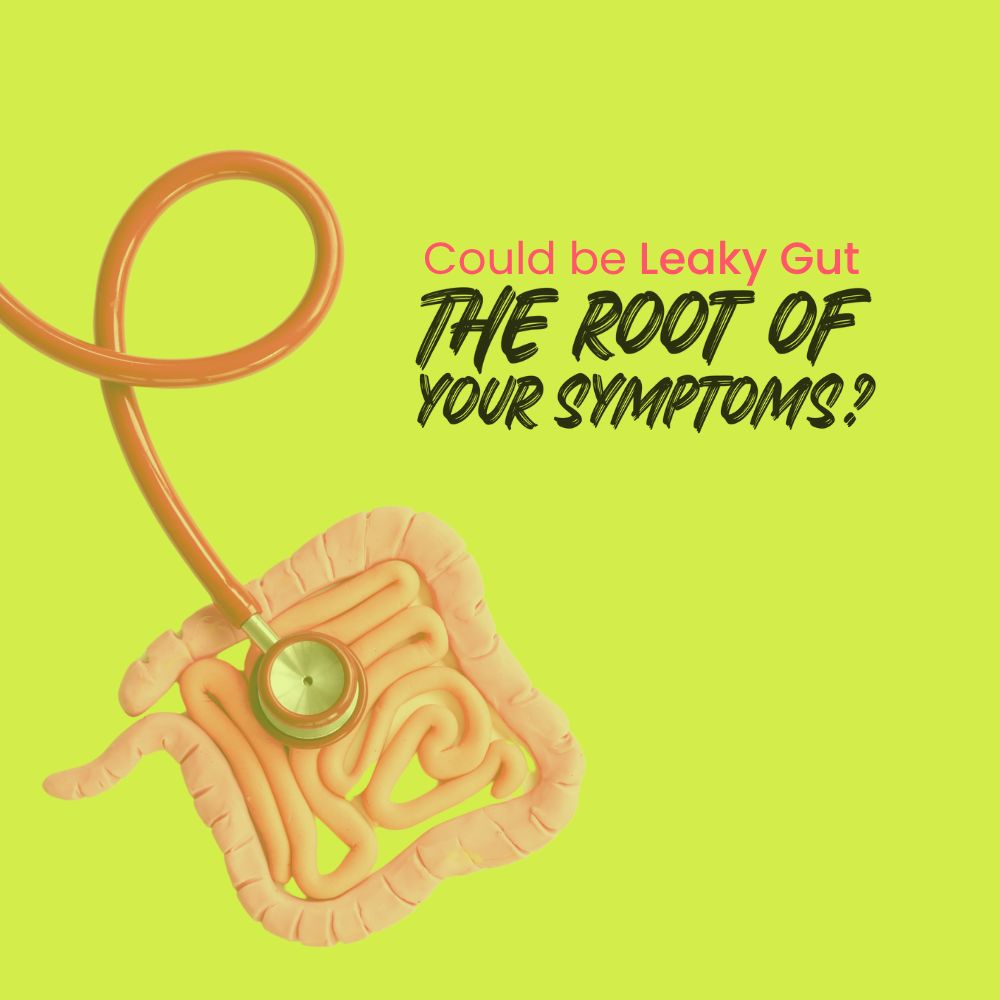 Could be Leaky Gut
THE ROOT OF YOUR SYMPTOMS?